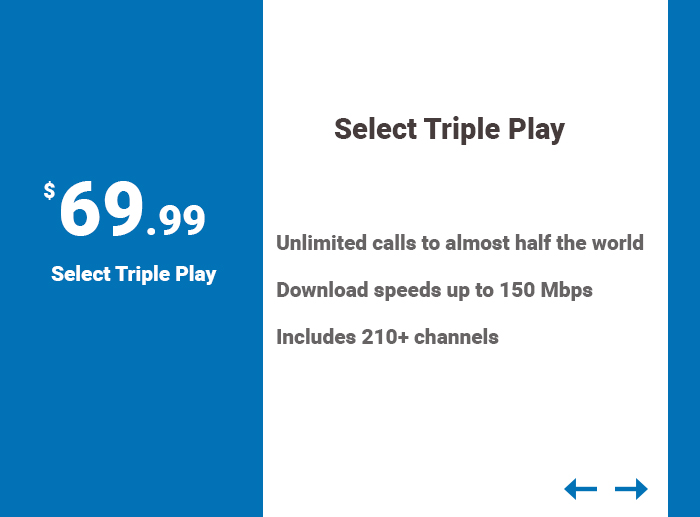 $69.99

Select Triple Play

Select Triple Play

Unlimited calls to almost half the world

Download speeds up to 150 Mbps

Includes 210+ channels